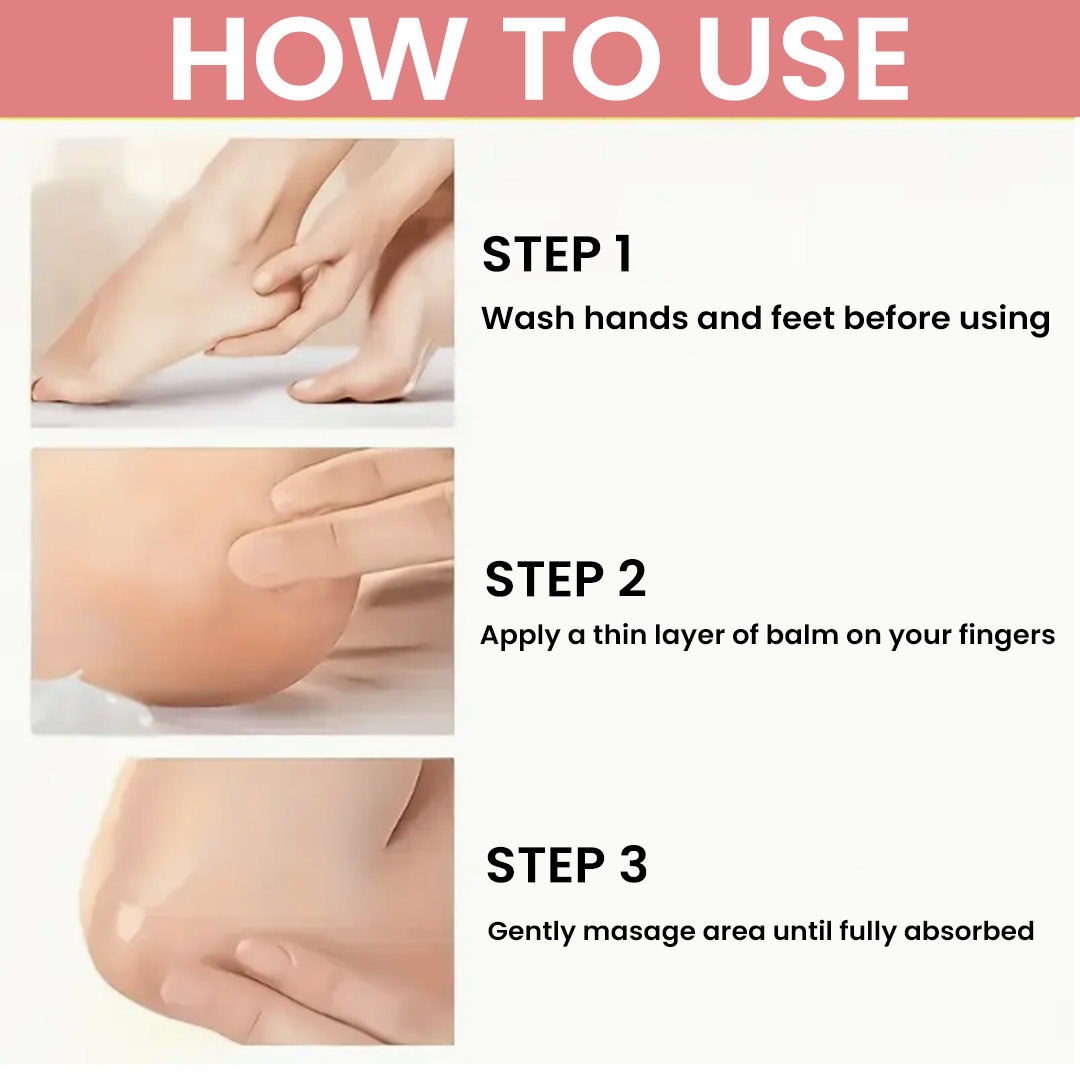 HOW TO USE

STEP 1
Wash hands and feet before using

STEP 2
Apply a thin layer of balm on your fingers

STEP 3
Gently masage area until fully absorbed