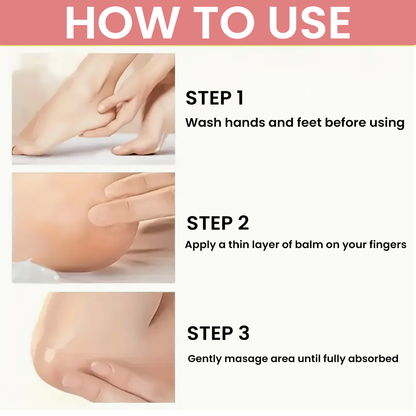 HOW TO USE

STEP 1

Wash hands and feet before using

STEP 2

Apply a thin layer of balm on your fingers

STEP 3

Gently masage area until fully absorbed